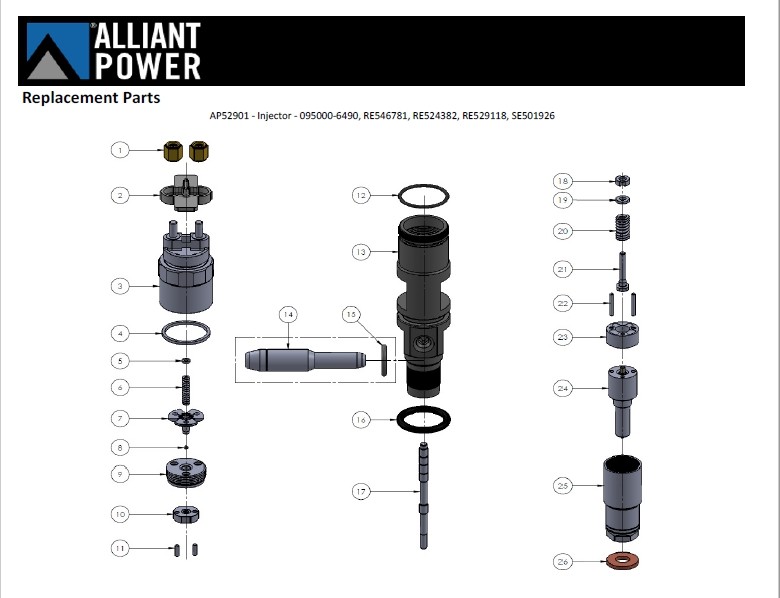 ALLIANT POWER

Replacement Parts

AP52901 - Injector - 095000-6490, RE546781, RE524382, RE529118, SE501926

1
2
3
4
5
6
7
8
9
10
11
12
13
14
15
16
17
18
19
20
21
22
23
24
25
26